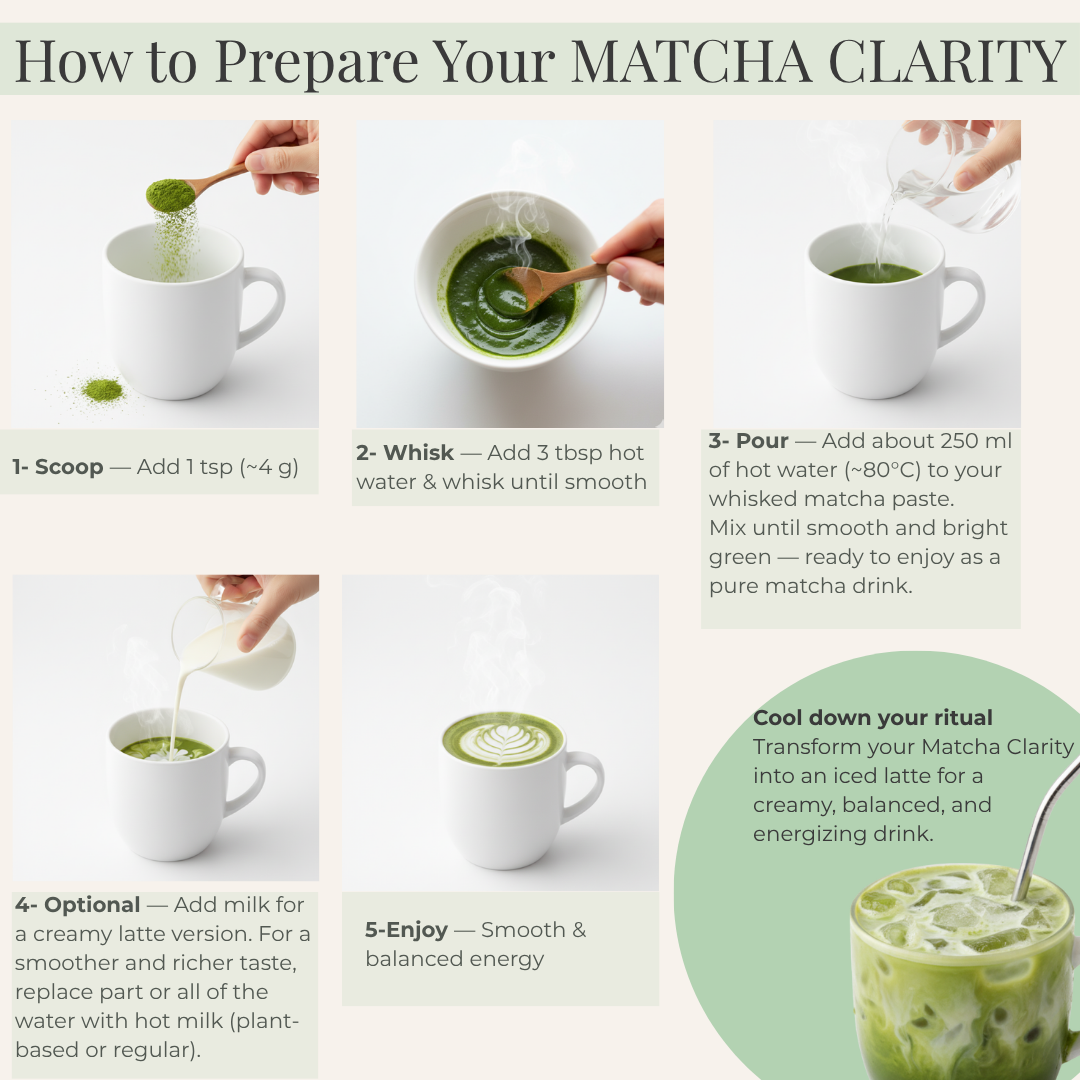 How to Prepare Your MATCHA CLARITY

1- Scoop — Add 1 tsp (~4 g)

2- Whisk — Add 3 tbsp hot water & whisk until smooth

3- Pour — Add about 250 ml of hot water (~80°C) to your whisked matcha paste. Mix until smooth and bright green — ready to enjoy as a pure matcha drink.

4- Optional — Add milk for a creamy latte version. For a smoother and richer taste, replace part or all of the water with hot milk (plant-based or regular).

5-Enjoy — Smooth & balanced energy

Cool down your ritual
Transform your Matcha Clarity into an iced latte for a creamy, balanced, and energizing drink.